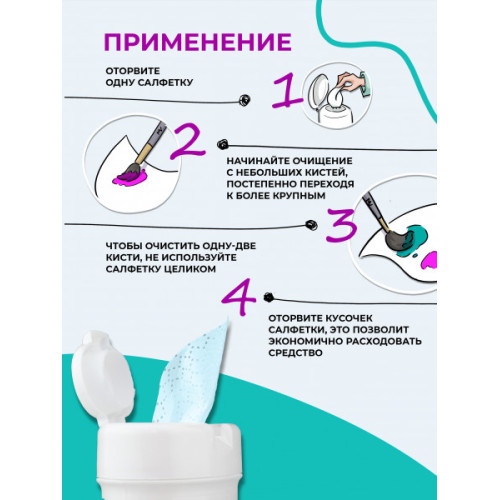 ПРИМЕНЕНИЕ

ОТОРВИТЕ ОДНУ САЛФЕТКУ

1

2

НАЧИНАЙТЕ ОЧИЩЕНИЕ С НЕБОЛЬШИХ КИСТЕЙ, ПОСТЕПЕННО ПЕРЕХОДЯ К БОЛЕЕ КРУПНЫМ

3

ЧТОБЫ ОЧИСТИТЬ ОДНУ-ДВЕ КИСТИ, НЕ ИСПОЛЬЗУЙТЕ САЛФЕТКУ ЦЕЛИКОМ

4

ОТОРВИТЕ КУСОЧЕК САЛФЕТКИ, ЭТО ПОЗВОЛИТ ЭКОНОМИЧНО РАСХОДОВАТЬ СРЕДСТВО