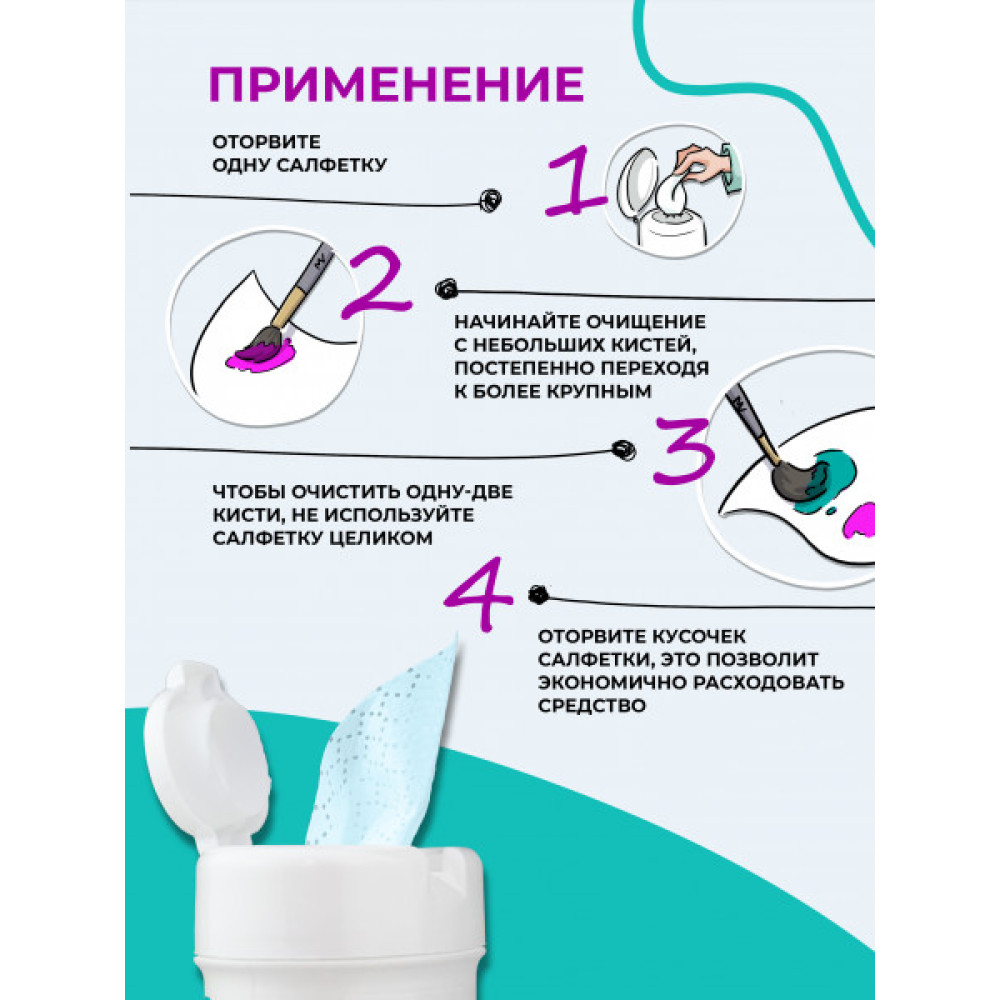 ПРИМЕНЕНИЕ

ОТОРВИТЕ ОДНУ САЛФЕТКУ

1

2

НАЧИНАЙТЕ ОЧИЩЕНИЕ С НЕБОЛЬШИХ КИСТЕЙ, ПОСТЕПЕННО ПЕРЕХОДЯ К БОЛЕЕ КРУПНЫМ

3

ЧТОБЫ ОЧИСТИТЬ ОДНУ-ДВЕ КИСТИ, НЕ ИСПОЛЬЗУЙТЕ САЛФЕТКУ ЦЕЛИКОМ

4

ОТОРВИТЕ КУСОЧЕК САЛФЕТКИ, ЭТО ПОЗВОЛИТ ЭКОНОМИЧНО РАСХОДОВАТЬ СРЕДСТВО